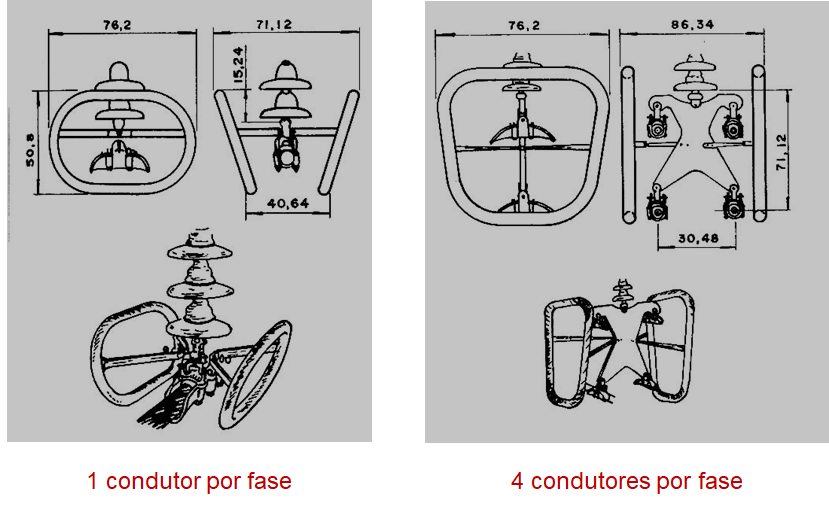 76,2

71,12

15,24

50,8

40,64

1 condutor por fase

76,2

86,34

71,12

30,48

4 condutores por fase